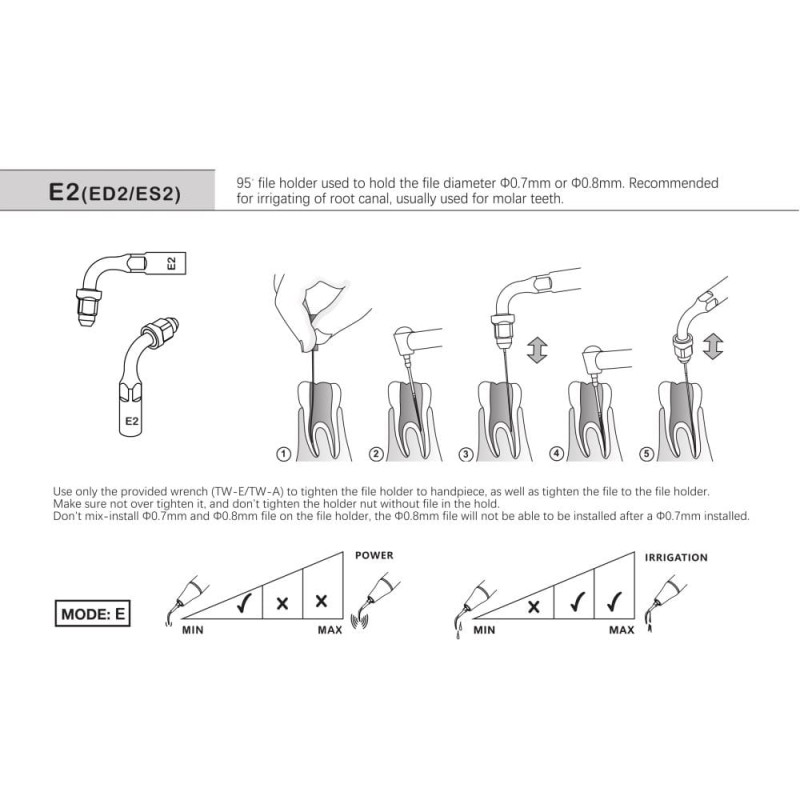 E2(ED2/ES2)

95° file holder used to hold the file diameter Φ0.7mm or Φ0.8mm. Recommended for irrigating of root canal, usually used for molar teeth.

E2

E2

①

②

③

④

⑤

Use only the provided wrench (TW-E/TW-A) to tighten the file holder to handpiece, as well as tighten the file to the file holder. Make sure not over tighten it, and don't tighten the holder nut without file in the hold. Don't mix-install Φ0.7mm and Φ0.8mm file on the file holder, the Φ0.8mm file will not be able to be installed after a Φ0.7mm installed.

MODE: E

POWER

✓ × ×

MIN MAX

IRRIGATION

× ✓ ✓

MIN MAX