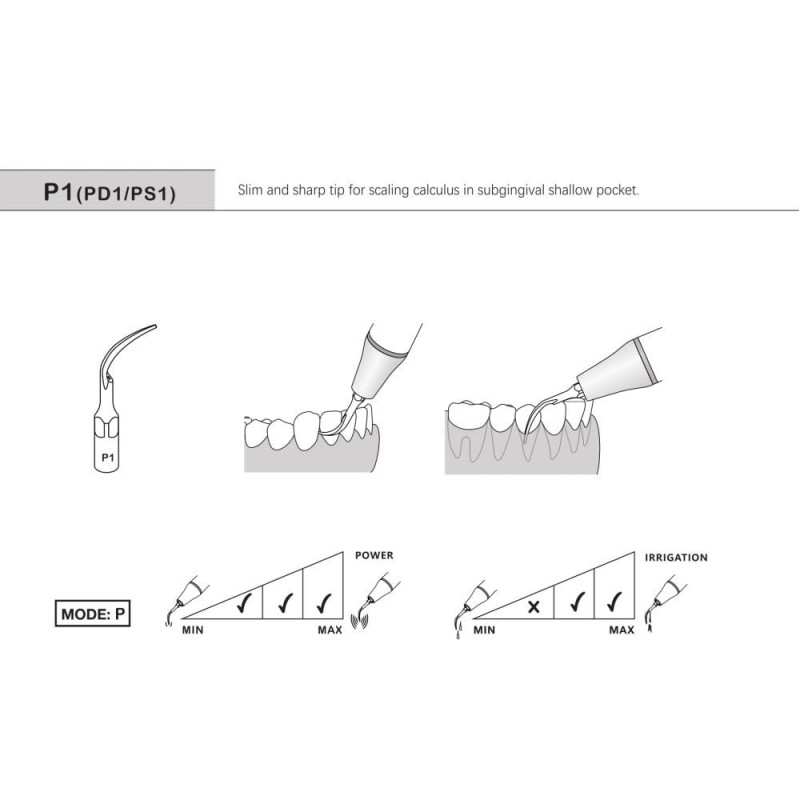 P1(PD1/PS1)

Slim and sharp tip for scaling calculus in subgingival shallow pocket.

P1

MODE: P

POWER

✓ ✓ ✓

MIN MAX

IRRIGATION

× ✓ ✓

MIN MAX