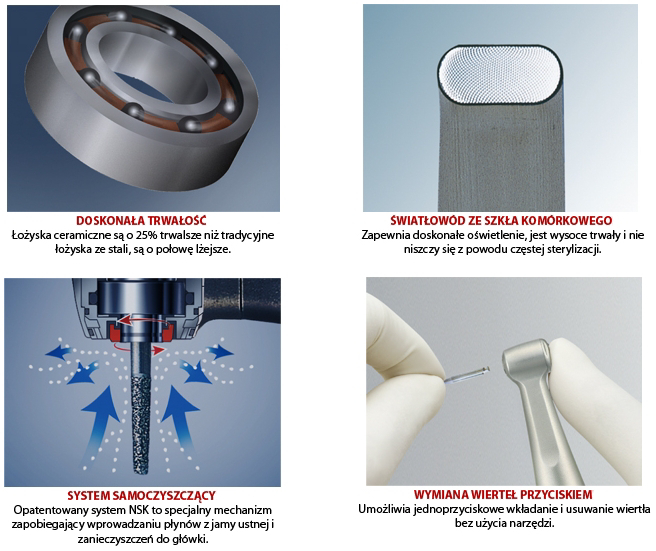 DOSKONAŁA TRWAŁOŚĆ
Łożyska ceramiczne są o 25% trwalsze niż tradycyjne łożyska ze stali, są o połowę lżejsze.

ŚWIATŁOWÓD ZE SZKŁA KOMÓRKOWEGO
Zapewnia doskonałe oświetlenie, jest wysoce trwały i nie niszczy się z powodu częstej sterylizacji.

SYSTEM SAMOCZYSZCZĄCY
Opatentowany system NSK to specjalny mechanizm zapobiegający wprowadzaniu płynów z jamy ustnej i zanieczyszczeń do główki.

WYMIANA WIERTEŁ PRZYCISKIEM
Umożliwia jednoprzyciskowe wkładanie i usuwanie wiertła bez użycia narzędzi.