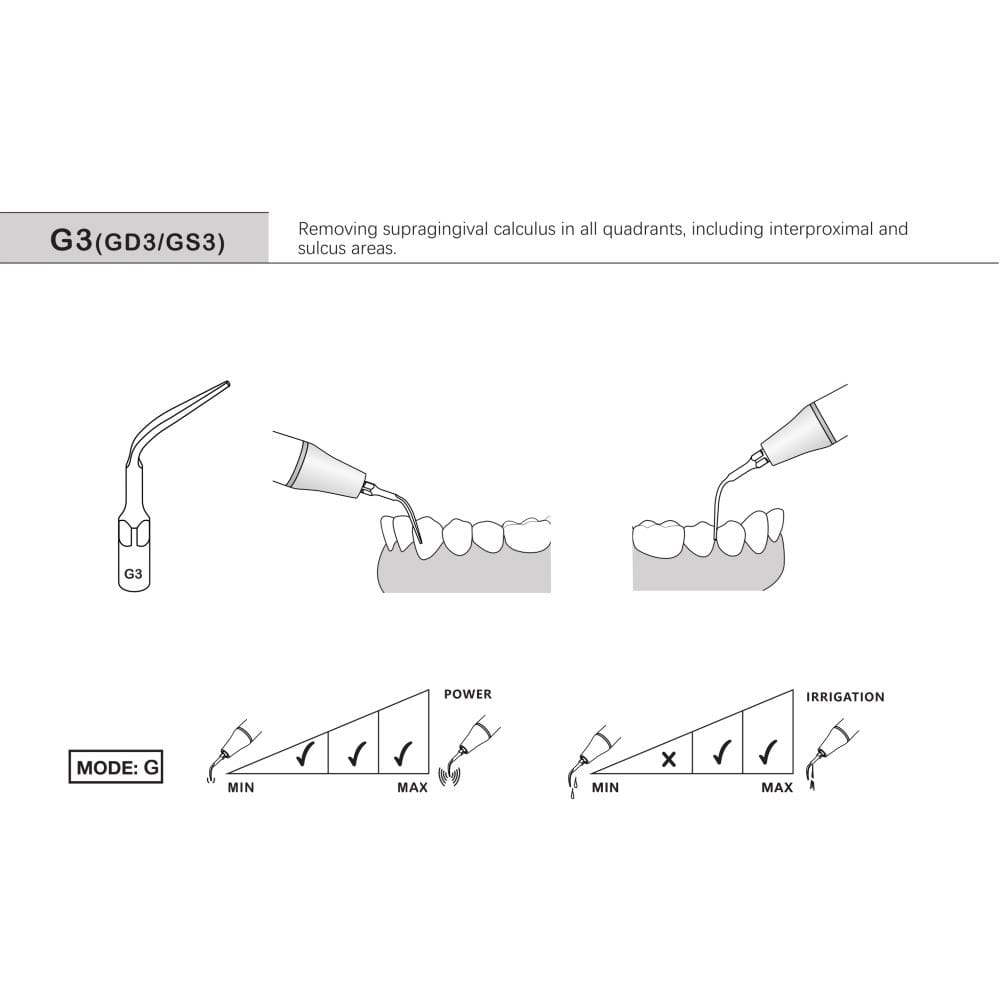 G3(GD3/GS3)

Removing supragingival calculus in all quadrants, including interproximal and sulcus areas.

G3

MODE: G

POWER

✓ ✓ ✓

MIN MAX

IRRIGATION

× ✓ ✓

MIN MAX