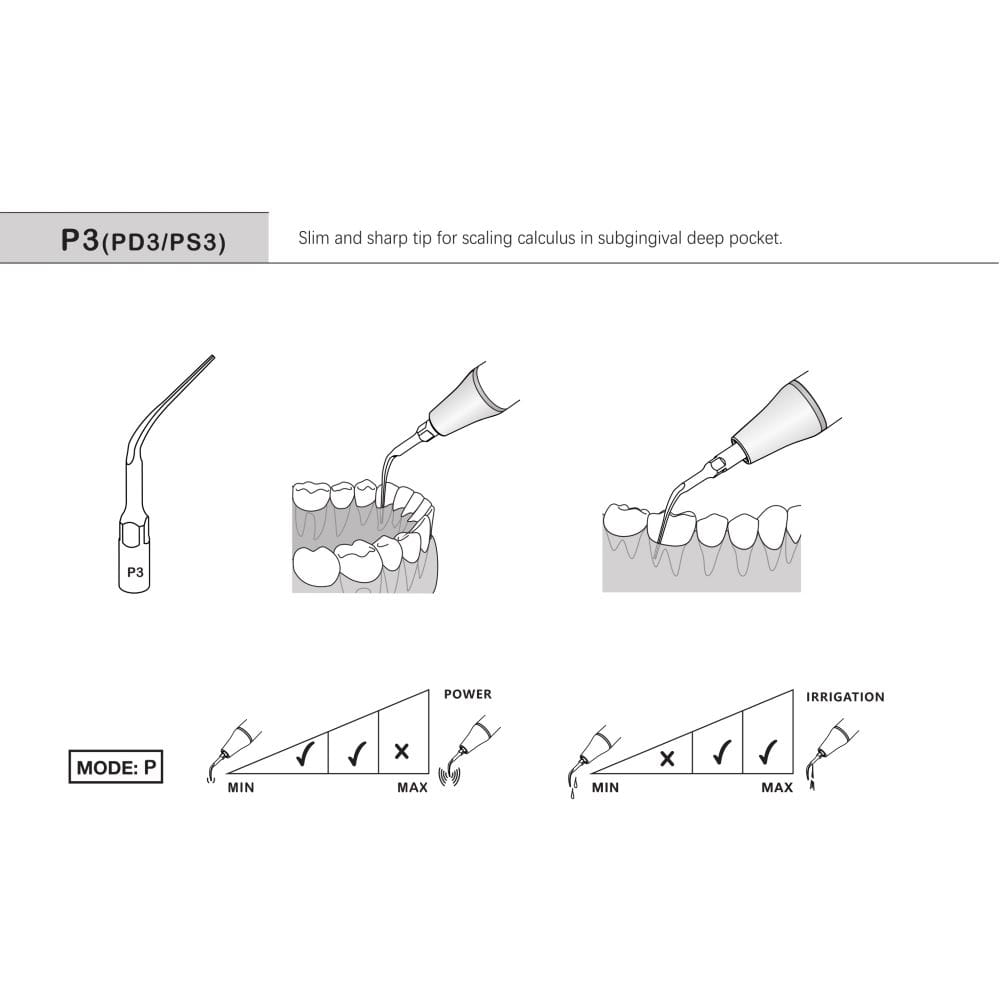 P3(PD3/PS3)

Slim and sharp tip for scaling calculus in subgingival deep pocket.

P3

MODE: P

POWER

✓ ✓ ×

MIN MAX

IRRIGATION

× ✓ ✓

MIN MAX